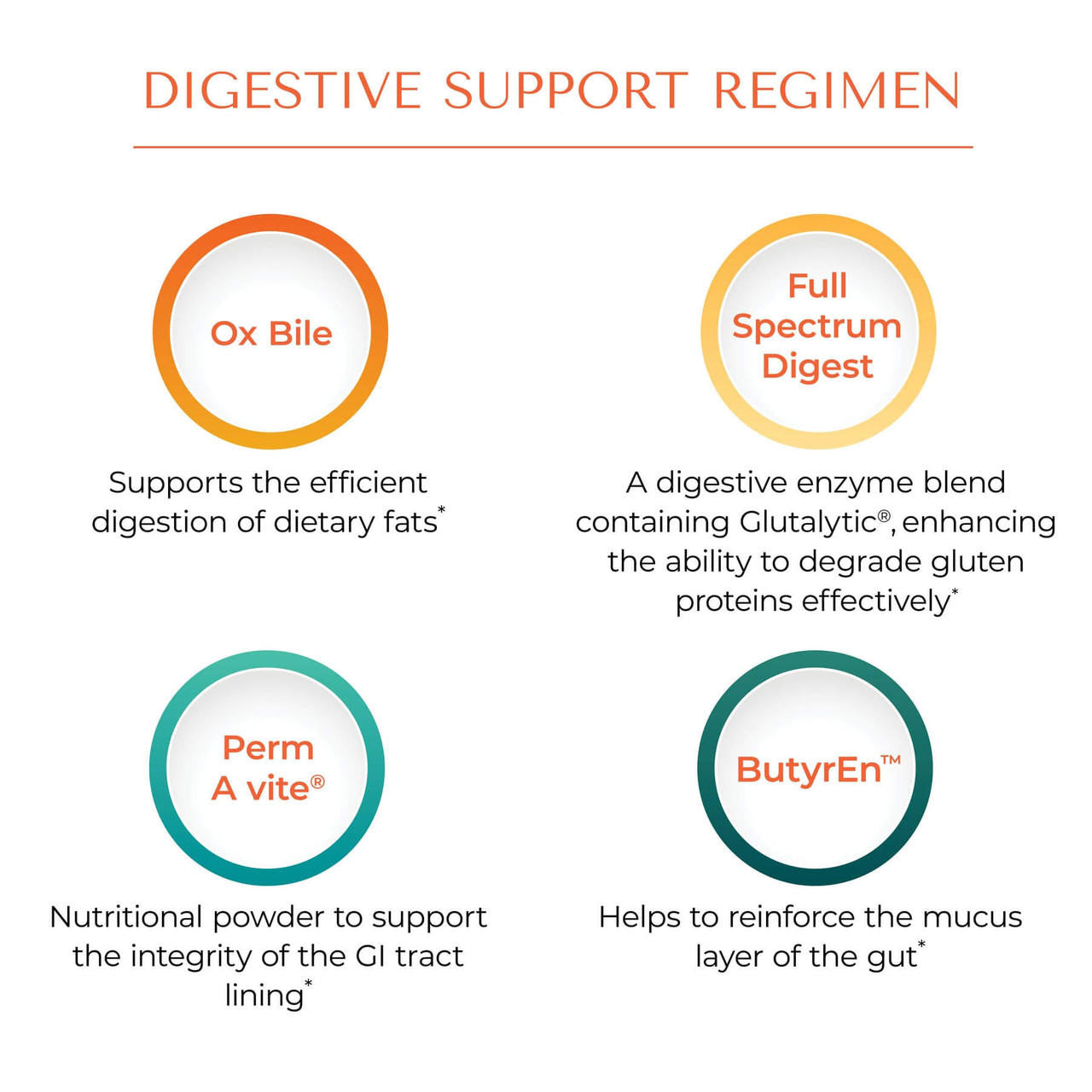 DIGESTIVE SUPPORT REGIMEN

Ox Bile

Supports the efficient digestion of dietary fats$^{*}$

Full Spectrum Digest

A digestive enzyme blend containing Glutalytic®, enhancing the ability to degrade gluten proteins effectively$^{*}$

Perm A vite®

Nutritional powder to support the integrity of the GI tract lining$^{*}$

ButyrEn™

Helps to reinforce the mucus layer of the gut$^{*}$